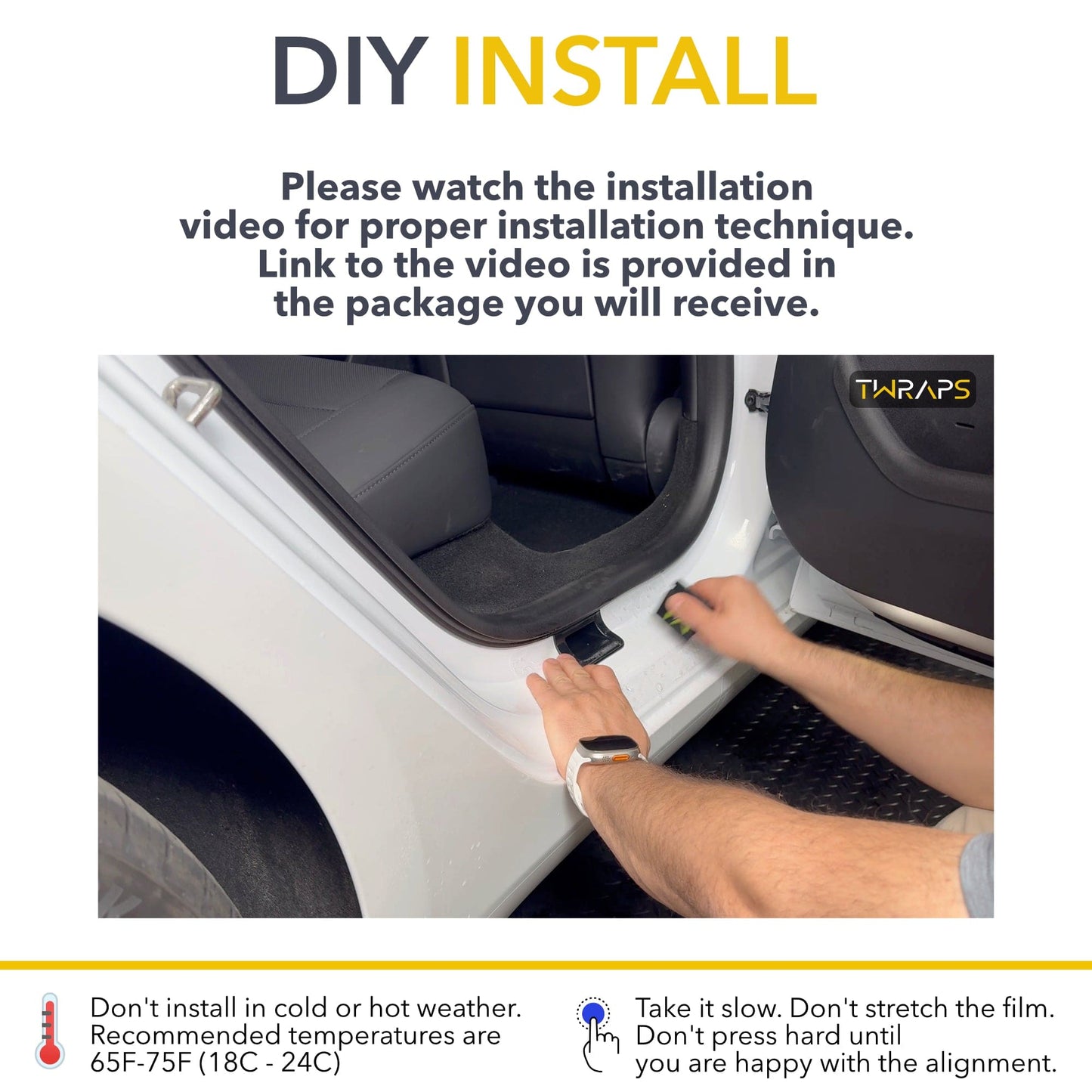 DIY INSTALL

Please watch the installation video for proper installation technique. Link to the video is provided in the package you will receive.

TWRAPS

Don't install in cold or hot weather. Recommended temperatures are 65F-75F (18C - 24C)

Take it slow. Don't stretch the film. Don't press hard until you are happy with the alignment.